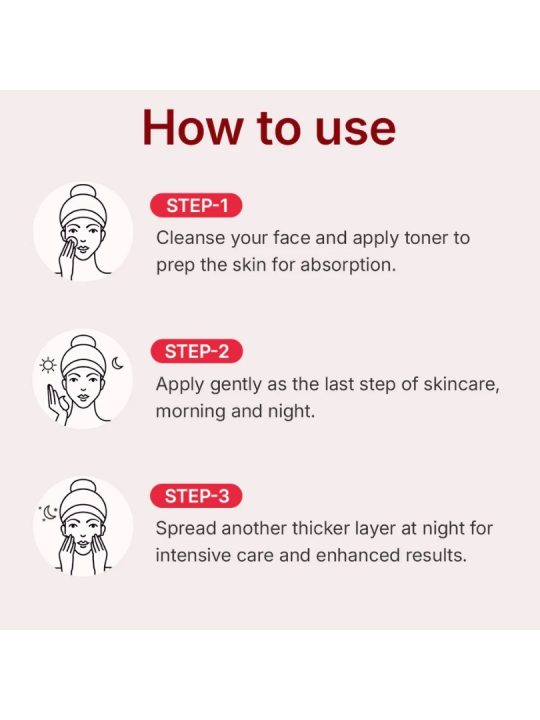 How to use

STEP-1
Cleanse your face and apply toner to prep the skin for absorption.

STEP-2
Apply gently as the last step of skincare, morning and night.

STEP-3
Spread another thicker layer at night for intensive care and enhanced results.